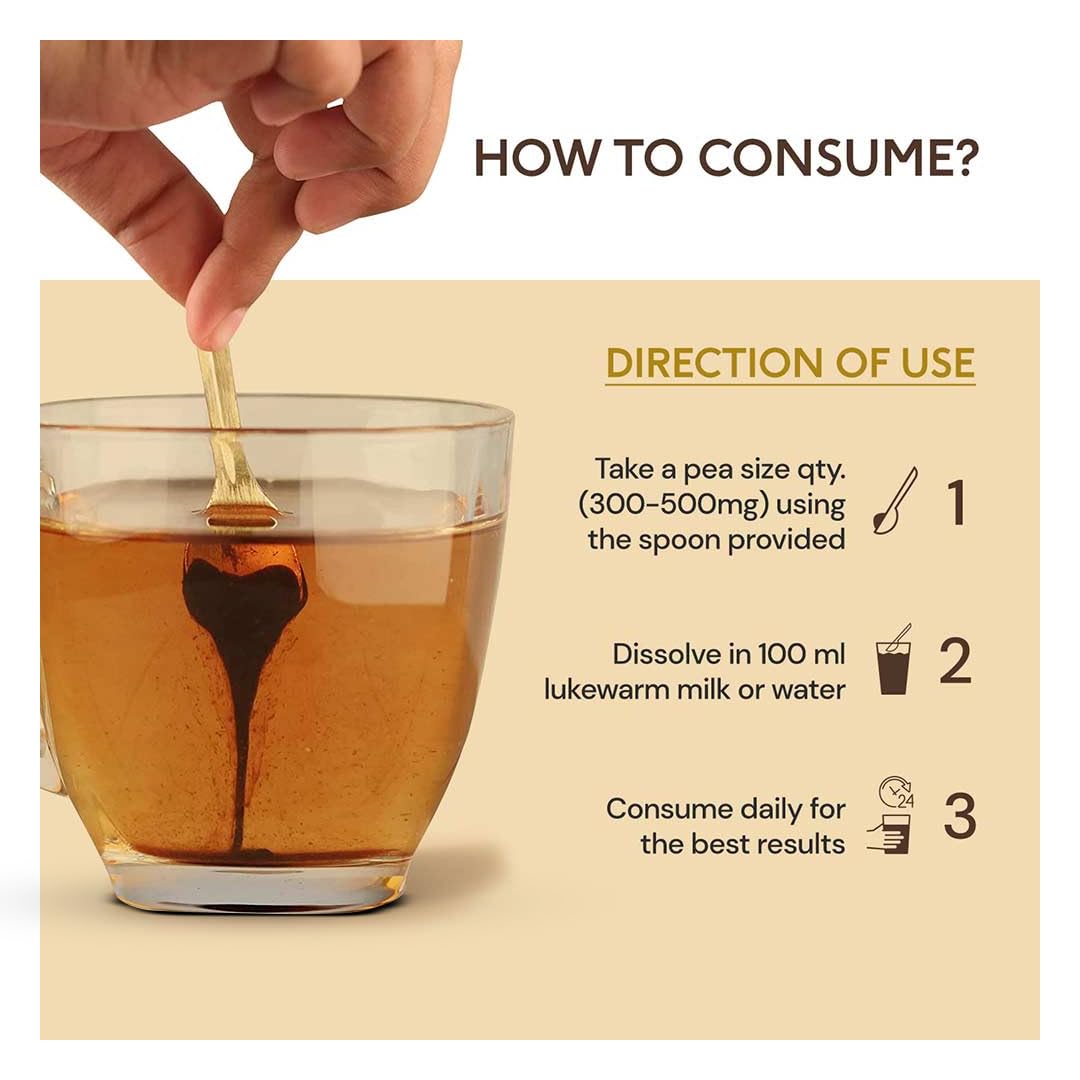 HOW TO CONSUME?

DIRECTION OF USE

Take a pea size qty. (300-500mg) using the spoon provided 1

Dissolve in 100 ml lukewarm milk or water 2

Consume daily for the best results 24 3